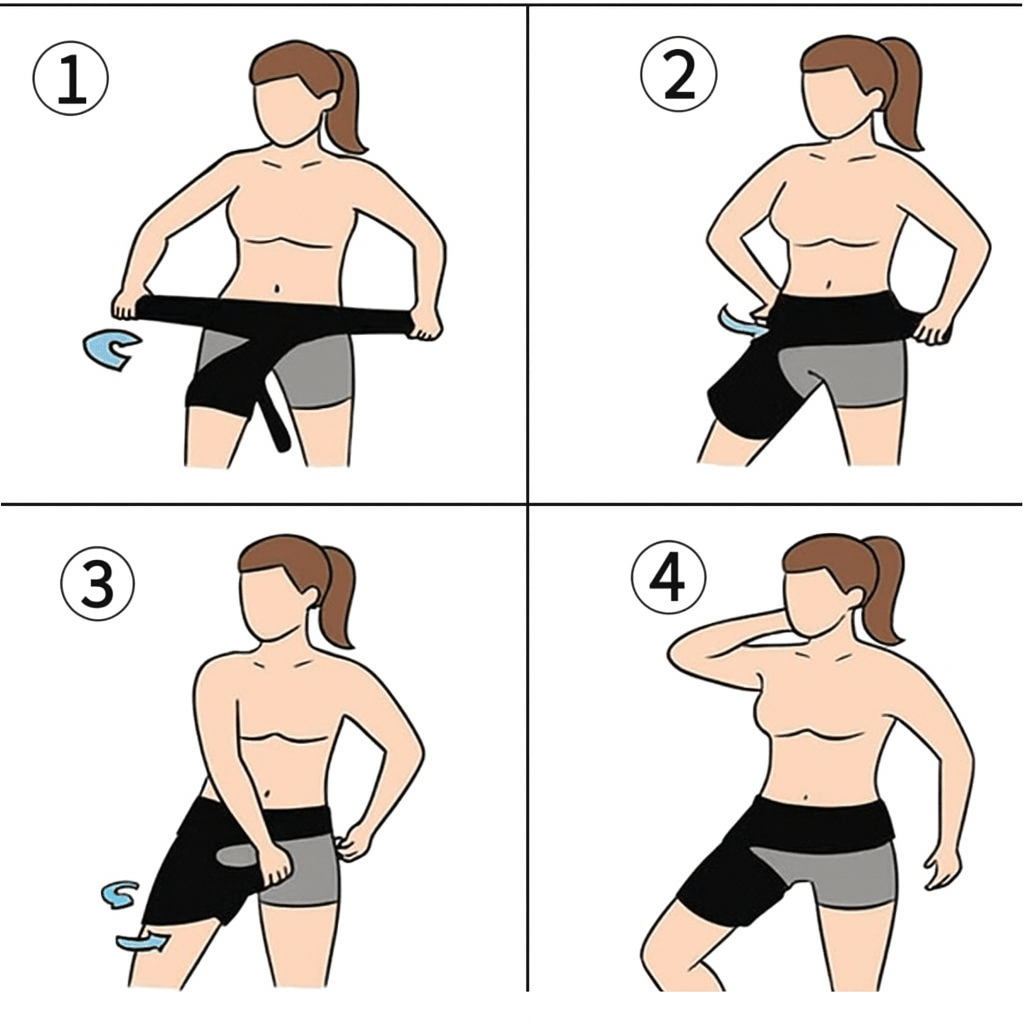 ①
②
③
④